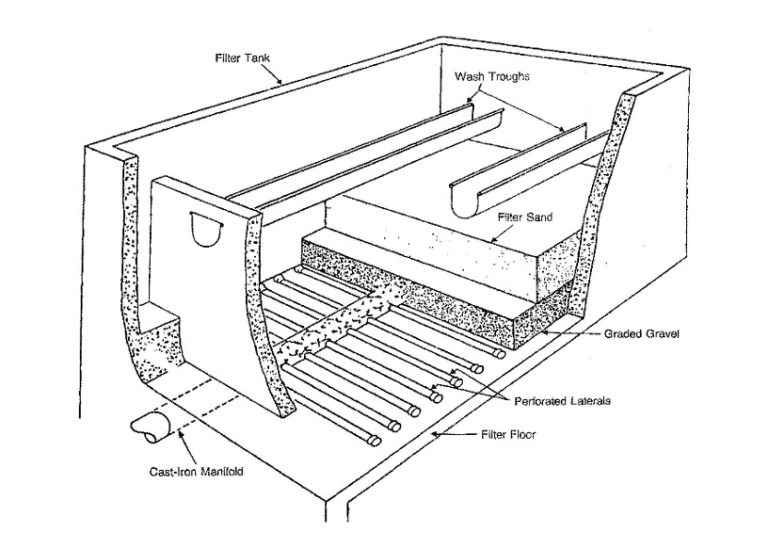 Filter Tank

Wash Troughs

Filter Sand

Graded Gravel

Perforated Laterals

Filter Floor

Cast-Iron Manifold